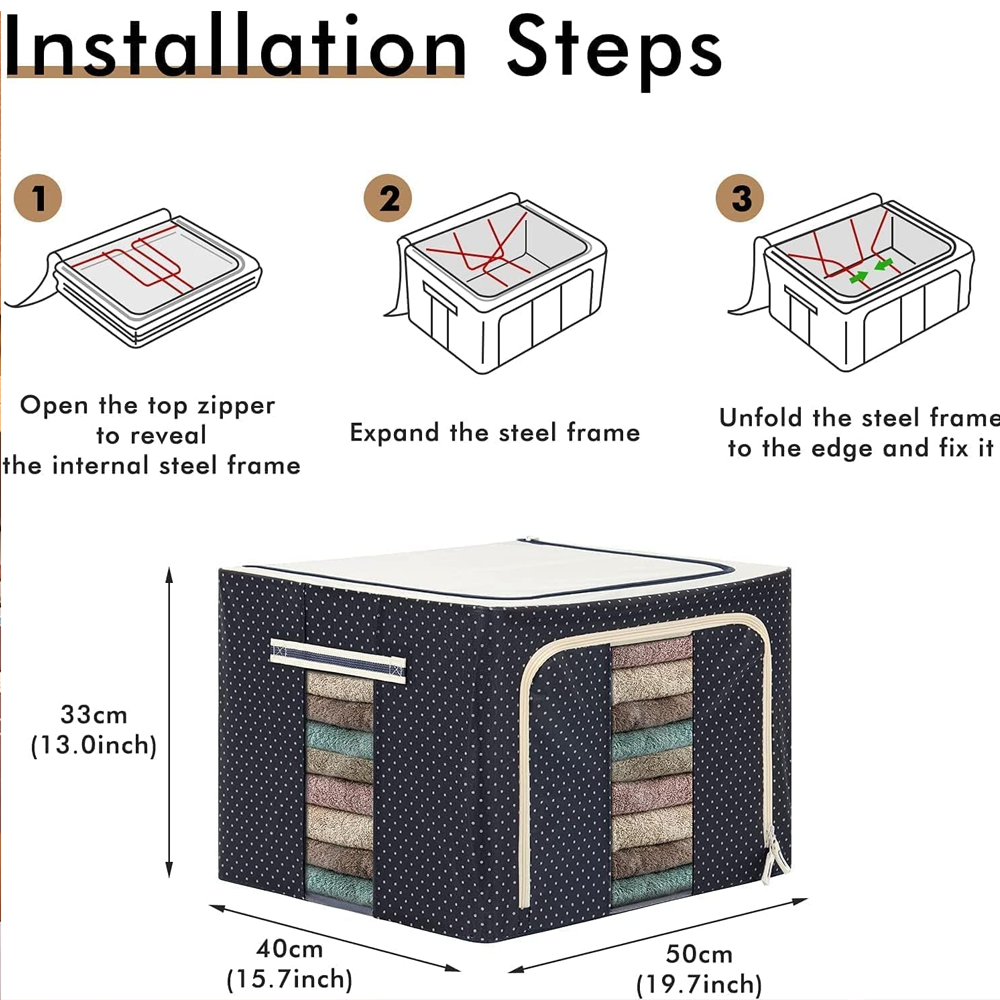 Installation Steps

1

Open the top zipper to reveal the internal steel frame

2

Expand the steel frame

3

Unfold the steel frame to the edge and fix it

33cm (13.0inch)

40cm (15.7inch)

50cm (19.7inch)