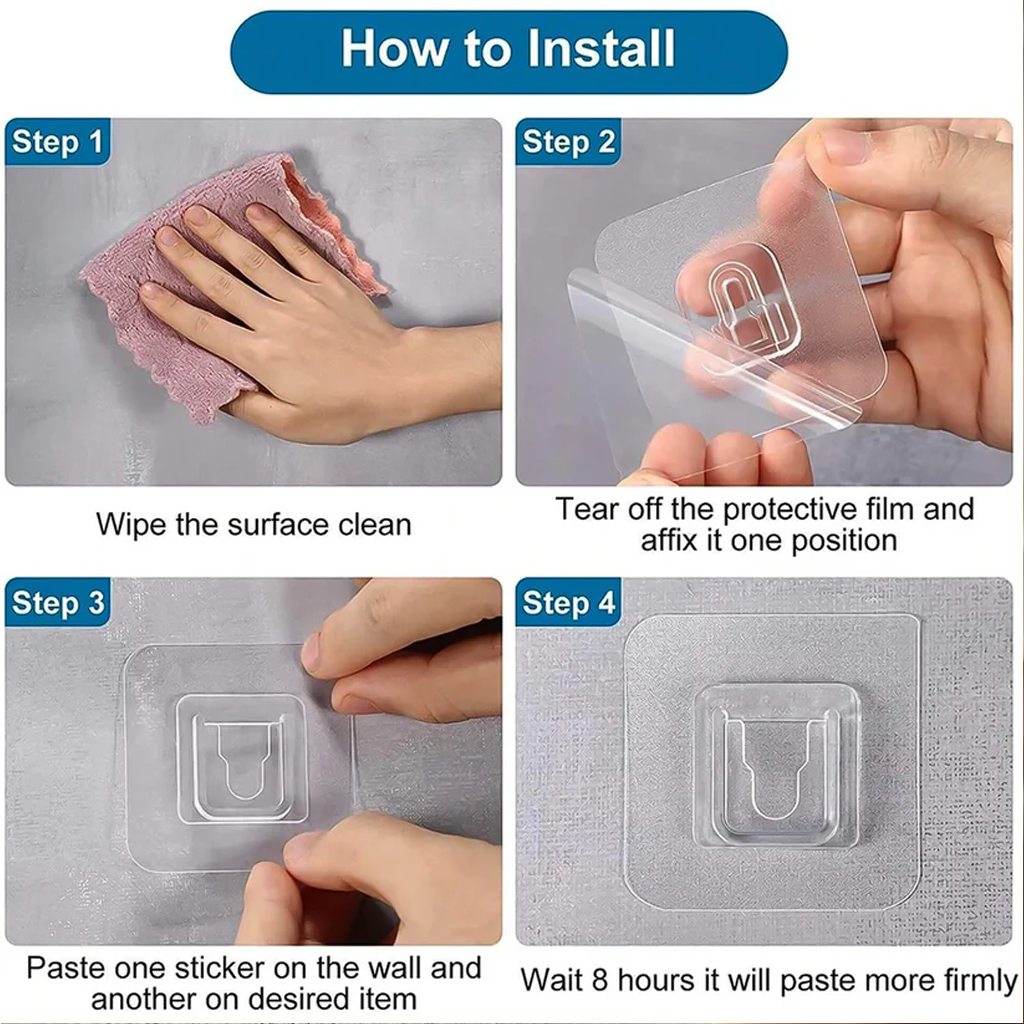 How to Install

Step 1

Wipe the surface clean

Step 2

Tear off the protective film and affix it one position

Step 3

Paste one sticker on the wall and another on desired item

Step 4

Wait 8 hours it will paste more firmly